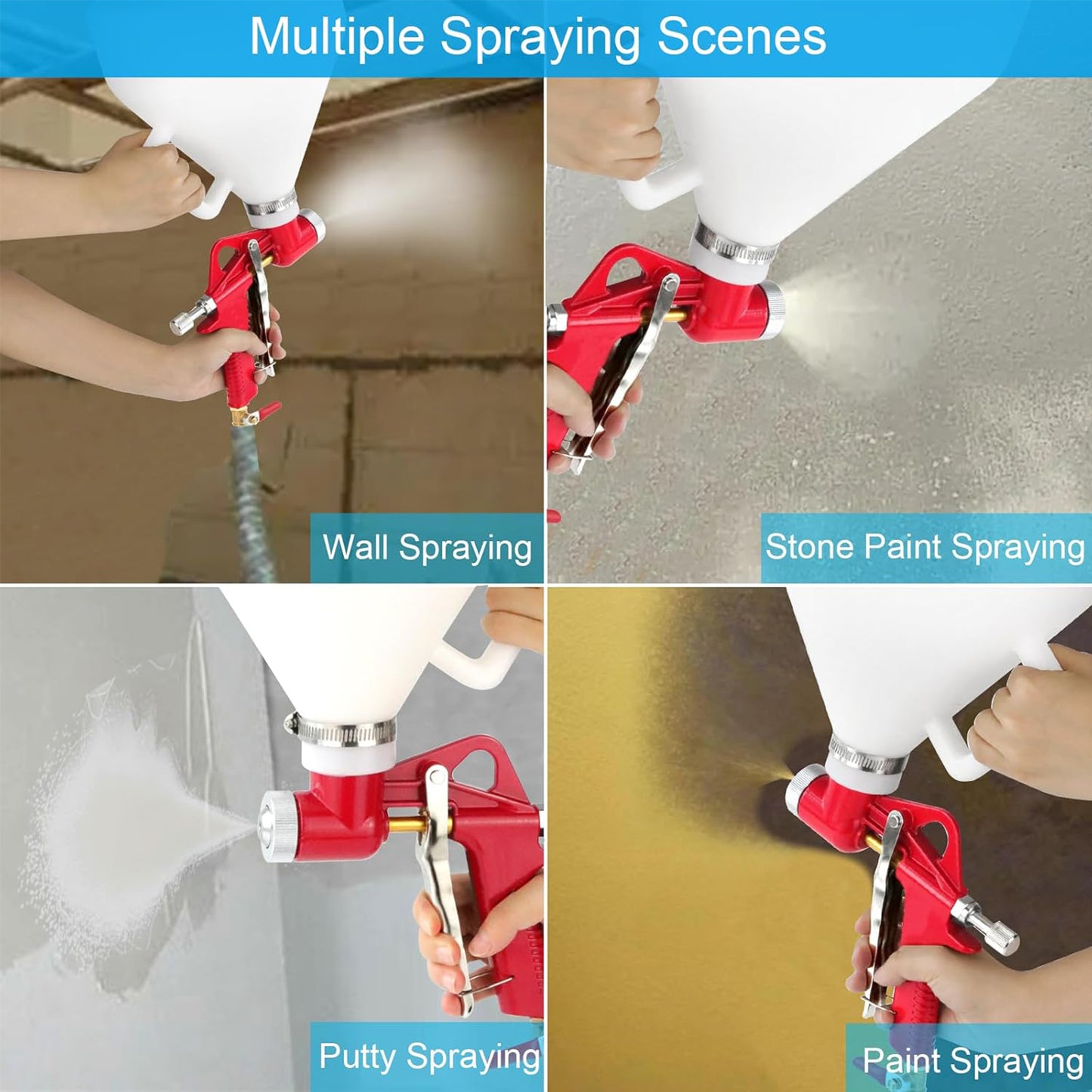 Multiple Spraying Scenes

Wall Spraying

Stone Paint Spraying

Putty Spraying

Paint Spraying