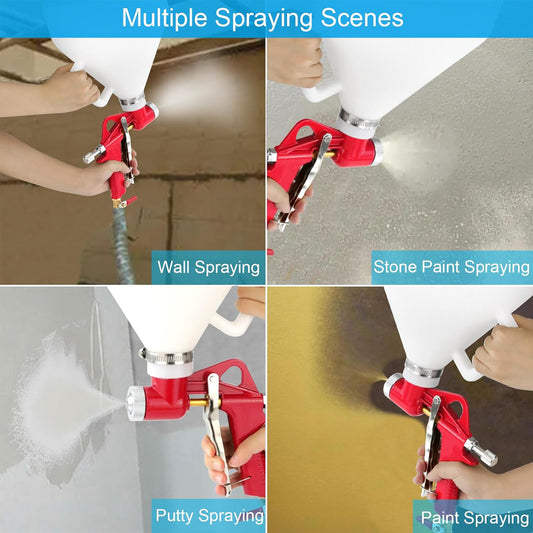 Multiple Spraying Scenes

Wall Spraying

Stone Paint Spraying

Putty Spraying

Paint Spraying